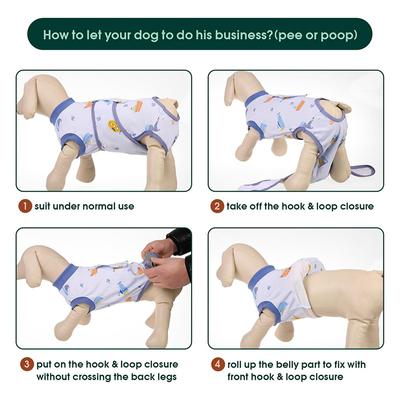 How to let your dog to do his business?(pee or poop)

1 suit under normal use

2 take off the hook & loop closure

3 put on the hook & loop closure without crossing the back legs

4 roll up the belly part to fix with front hook & loop closure