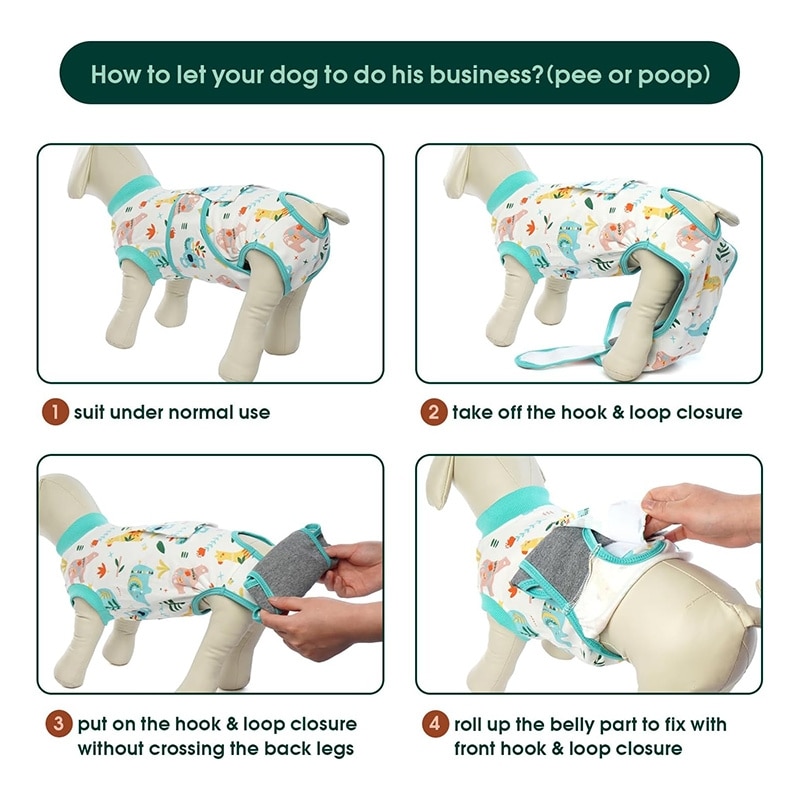 How to let your dog to do his business?(pee or poop)

1 suit under normal use

2 take off the hook & loop closure

3 put on the hook & loop closure without crossing the back legs

4 roll up the belly part to fix with front hook & loop closure