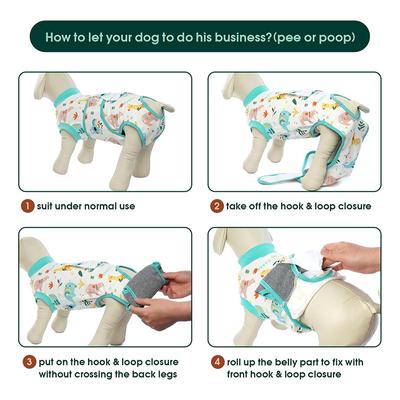 How to let your dog to do his business?(pee or poop)

1 suit under normal use

2 take off the hook & loop closure

3 put on the hook & loop closure without crossing the back legs

4 roll up the belly part to fix with front hook & loop closure