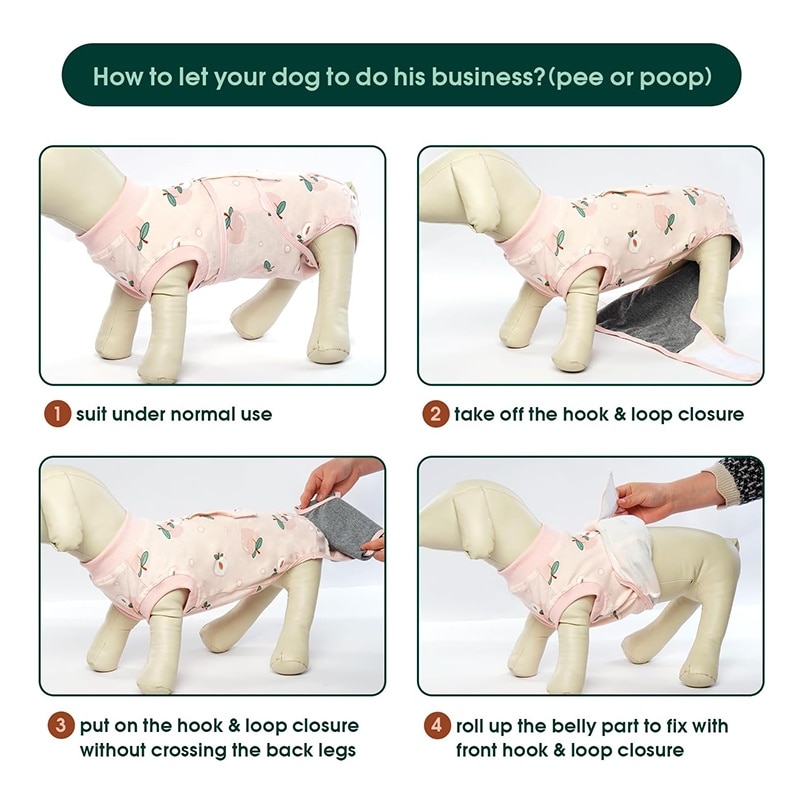 How to let your dog to do his business?(pee or poop)

1 suit under normal use

2 take off the hook & loop closure

3 put on the hook & loop closure without crossing the back legs

4 roll up the belly part to fix with front hook & loop closure