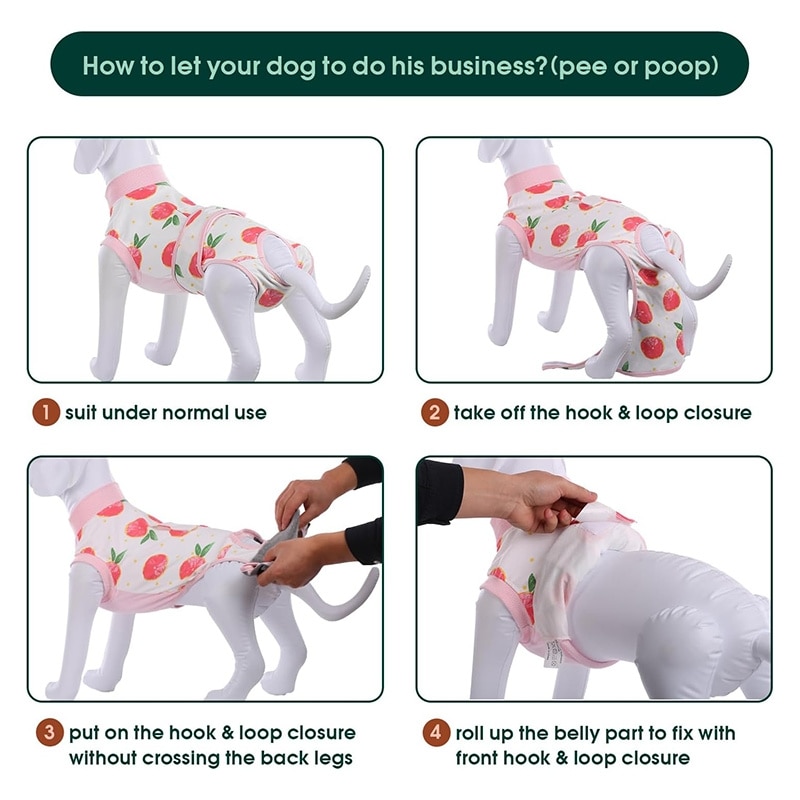 How to let your dog to do his business?(pee or poop)

1 suit under normal use

2 take off the hook & loop closure

3 put on the hook & loop closure without crossing the back legs

4 roll up the belly part to fix with front hook & loop closure