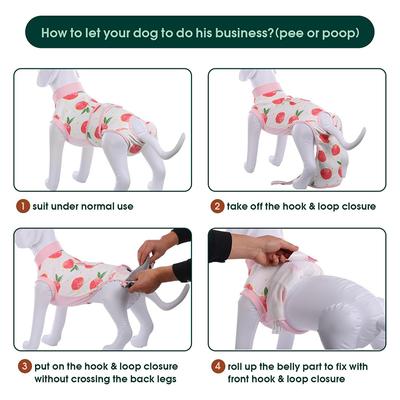 How to let your dog to do his business?(pee or poop)

1 suit under normal use

2 take off the hook & loop closure

3 put on the hook & loop closure without crossing the back legs

4 roll up the belly part to fix with front hook & loop closure