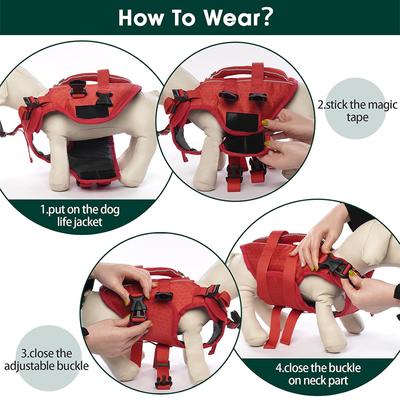 How To Wear?

1.put on the dog life jacket

2.stick the magic tape

3.close the adjustable buckle

4.close the buckle on neck part