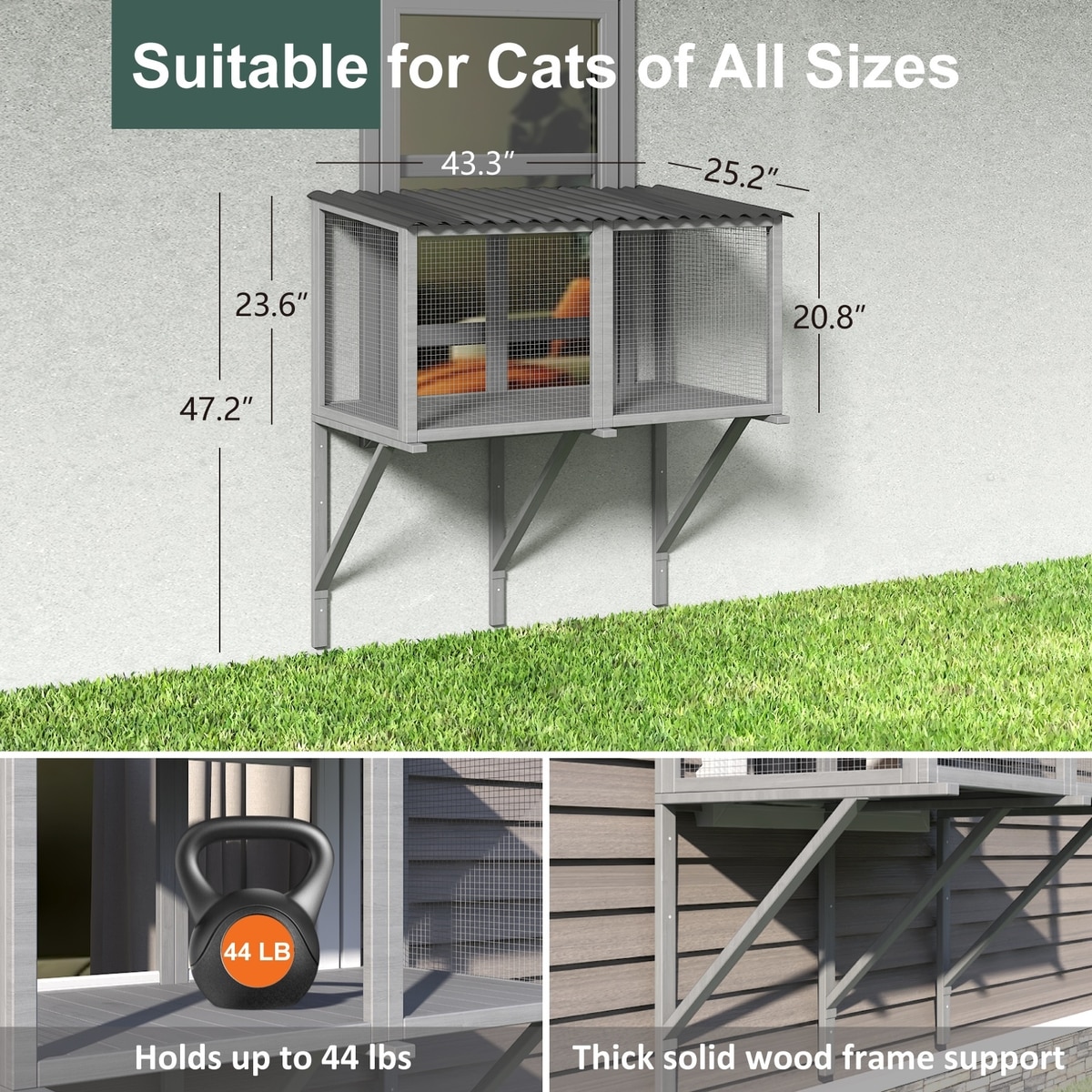 Suitable for Cats of All Sizes

43.3″

25.2″

23.6″

20.8″

47.2″

44 LB

Holds up to 44 lbs

Thick solid wood frame support