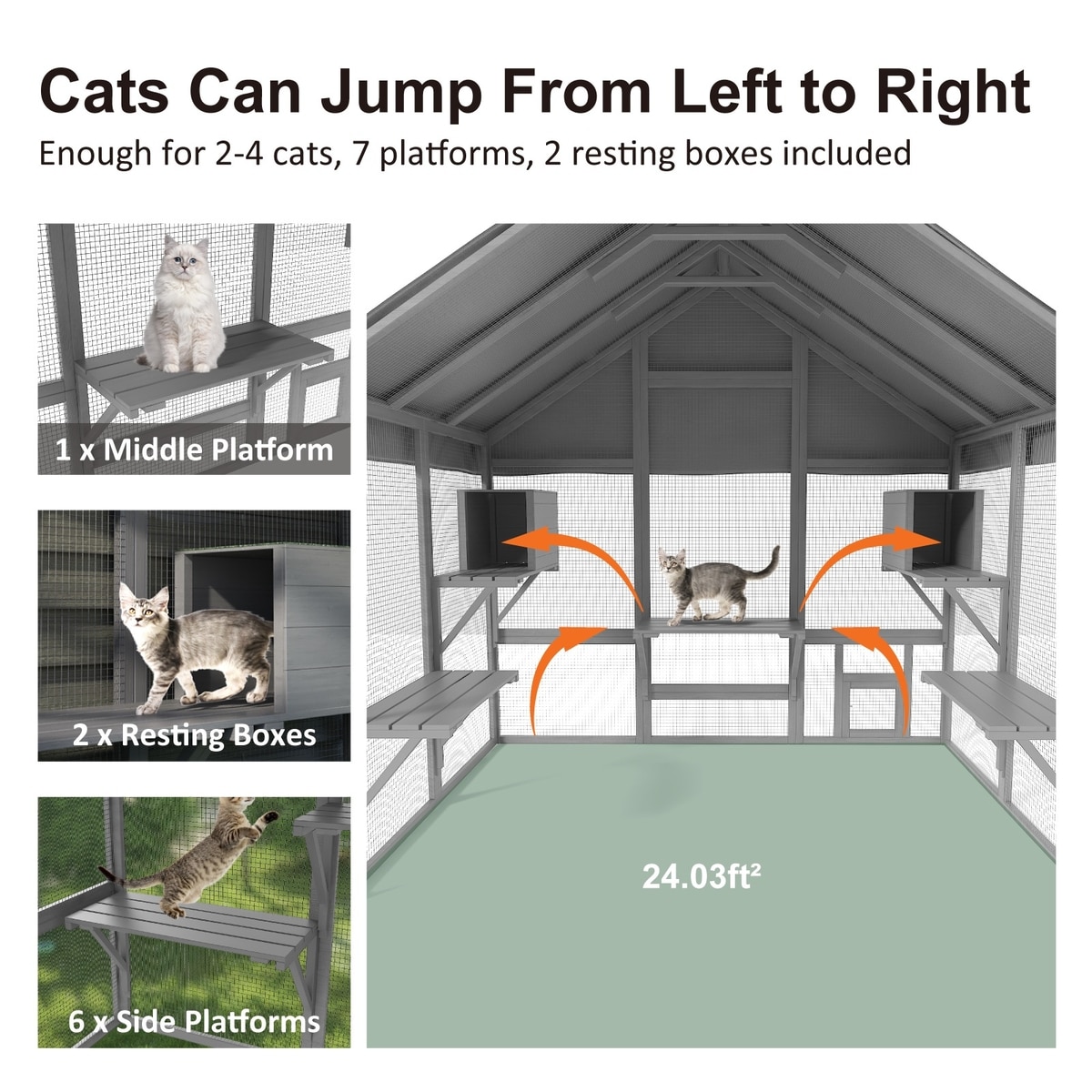 Cats Can Jump From Left to Right

Enough for 2-4 cats, 7 platforms, 2 resting boxes included

1 x Middle Platform

2 x Resting Boxes

6 x Side Platforms

24.03ft²