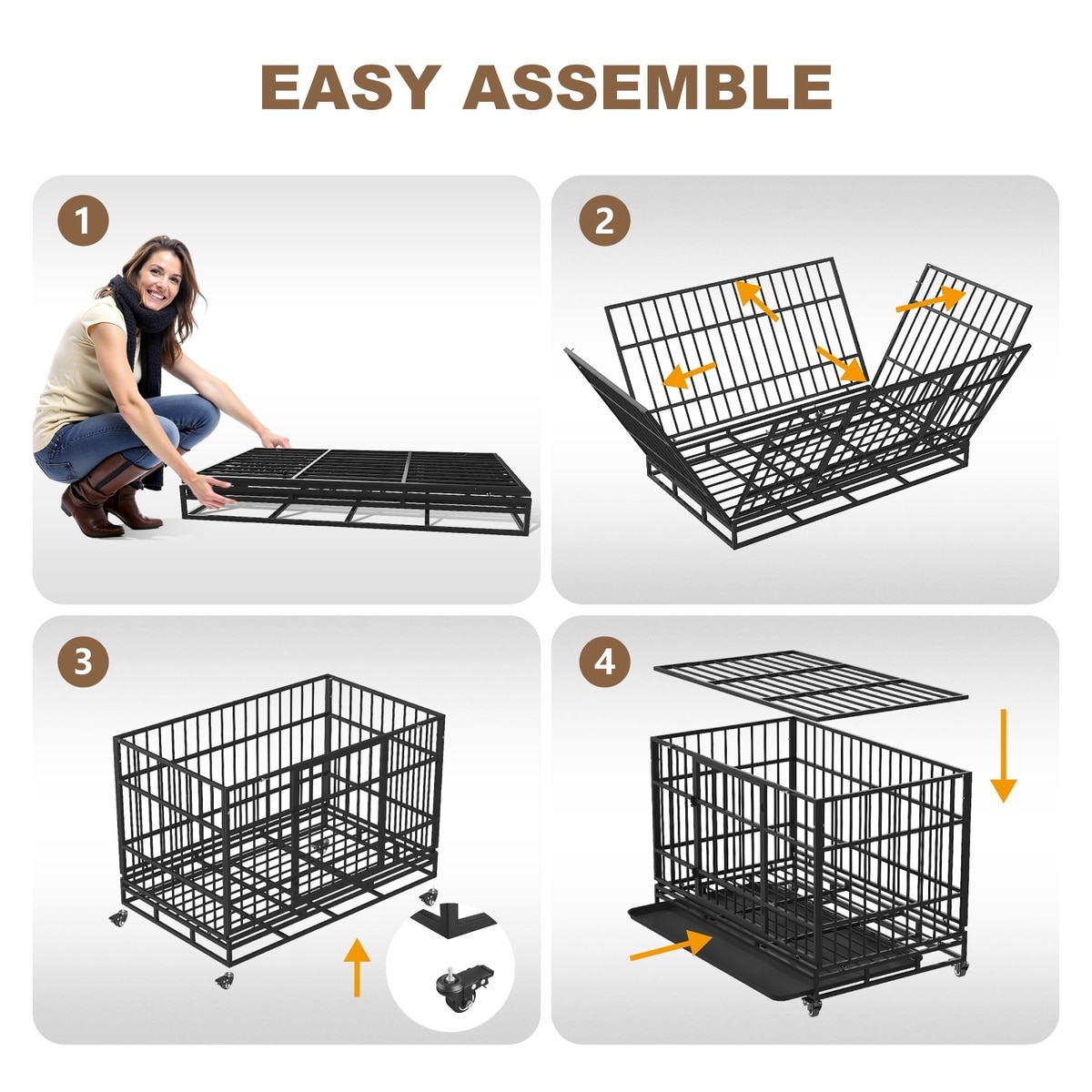 EASY ASSEMBLE

1

2

3

4