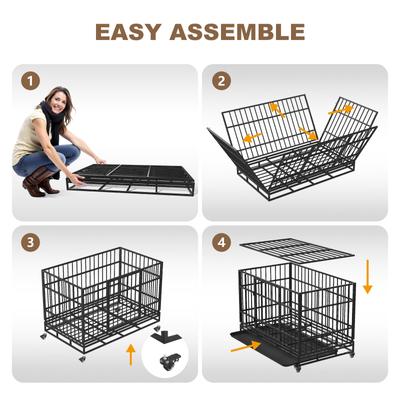 EASY ASSEMBLE

1

2

3

4