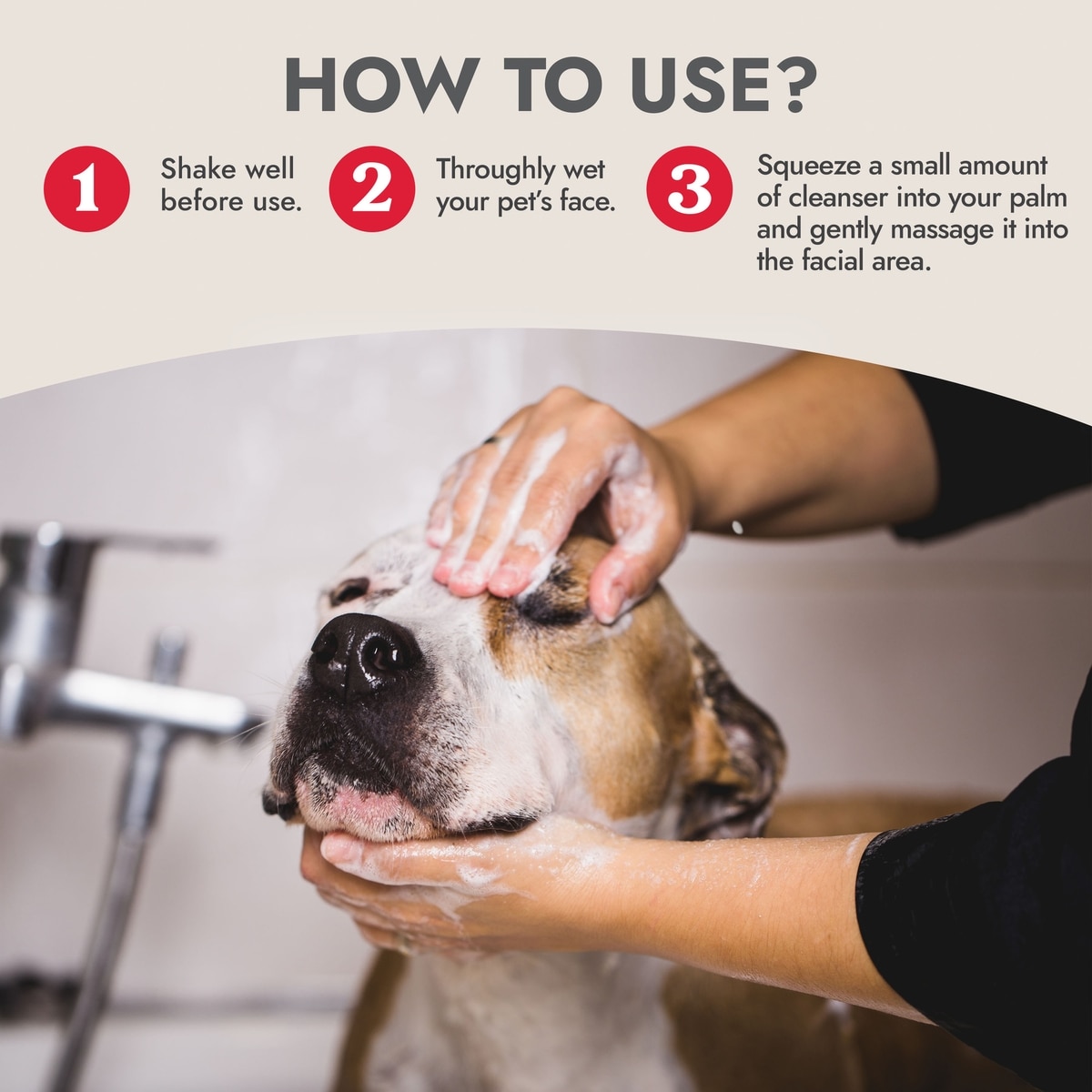 HOW TO USE?

1 Shake well before use.

2 Throughly wet your pet's face.

3 Squeeze a small amount of cleanser into your palm and gently massage it into the facial area.