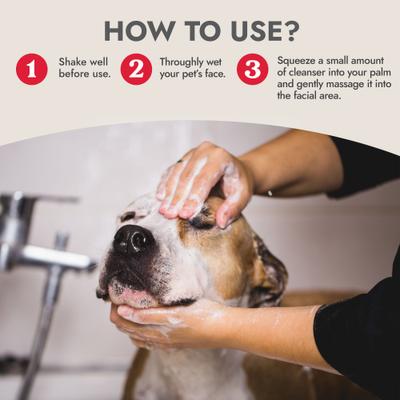 HOW TO USE?

1 Shake well before use.

2 Throughly wet your pet's face.

3 Squeeze a small amount of cleanser into your palm and gently massage it into the facial area.