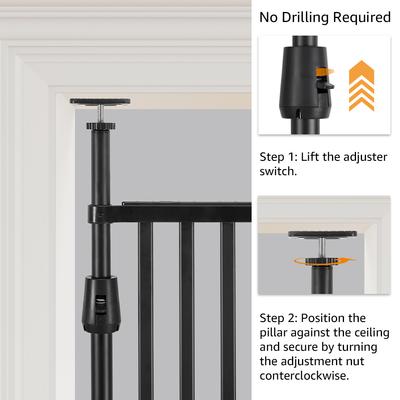 No Drilling Required

Step 1: Lift the adjuster switch.

Step 2: Position the pillar against the ceiling and secure by turning the adjustment nut conterclockwise.