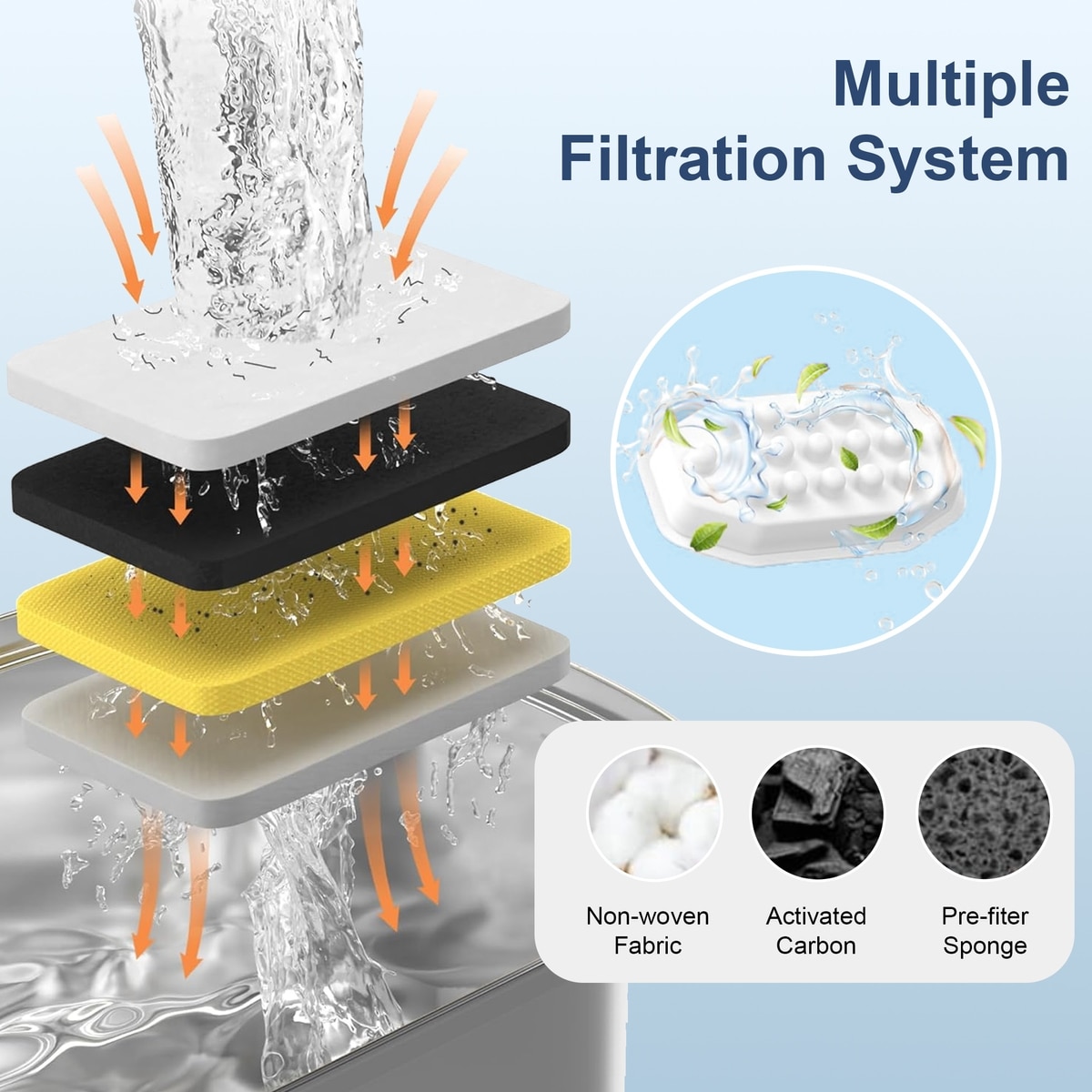 Multiple Filtration System

Non-woven Fabric

Activated Carbon

Pre-fiter Sponge