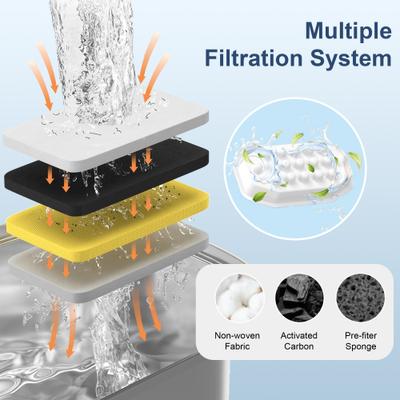 Multiple Filtration System

Non-woven Fabric

Activated Carbon

Pre-fiter Sponge