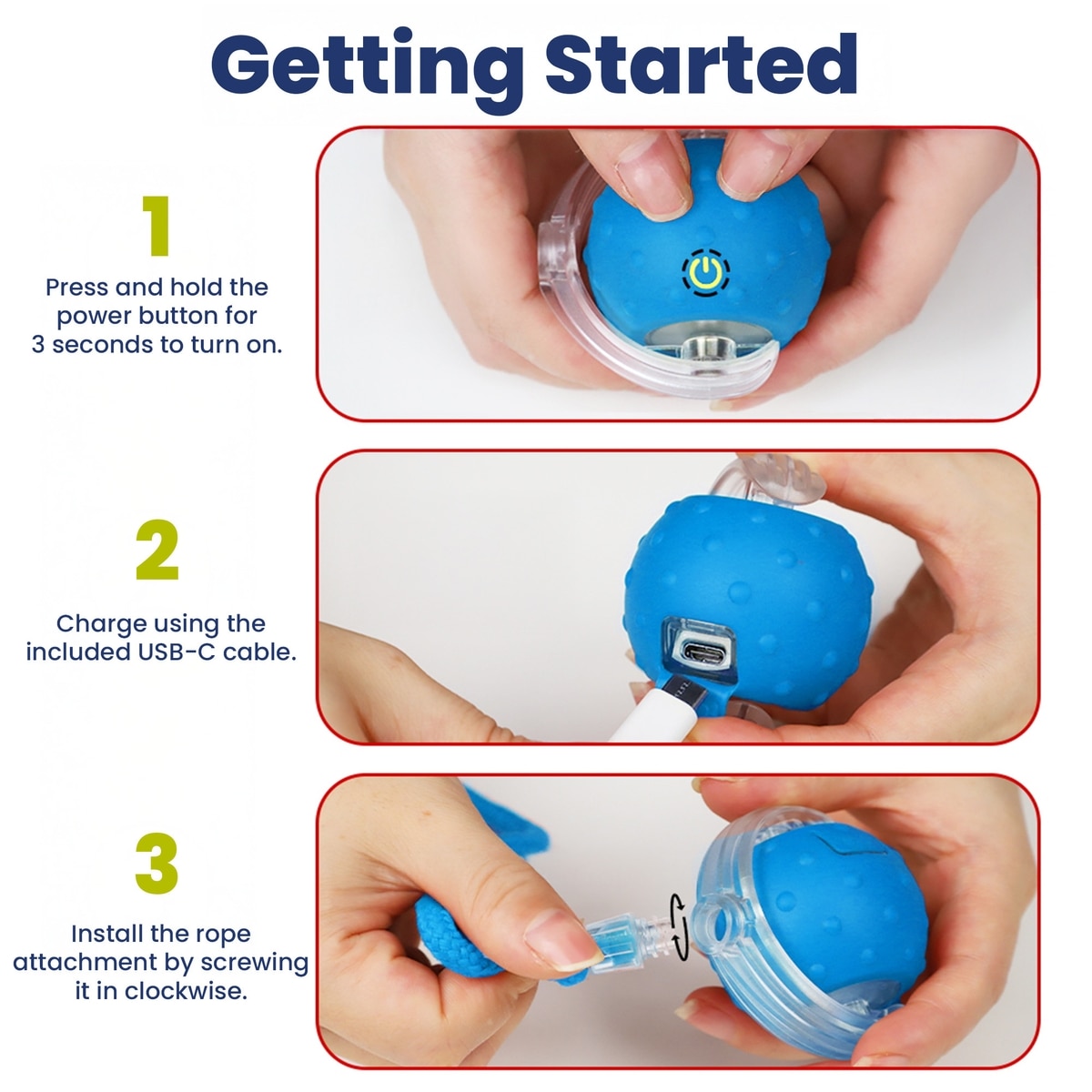 Getting Started

1

Press and hold the power button for 3 seconds to turn on.

2

Charge using the included USB-C cable.

3

Install the rope attachment by screwing it in clockwise.