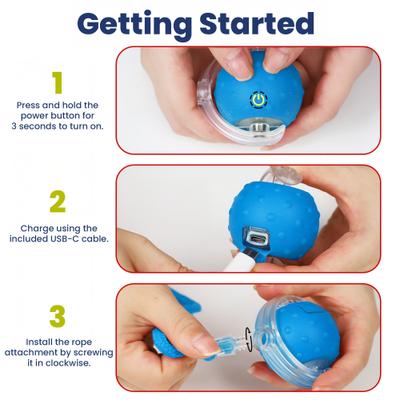 Getting Started

1

Press and hold the power button for 3 seconds to turn on.

2

Charge using the included USB-C cable.

3

Install the rope attachment by screwing it in clockwise.