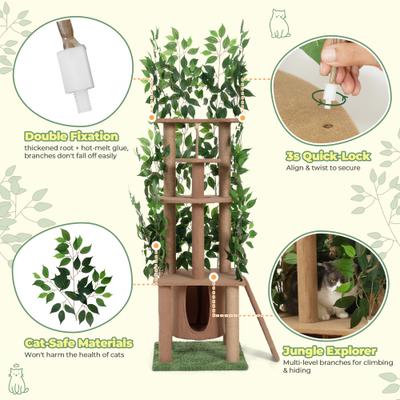 Double Fixation
thickened root + hot-melt glue, branches don't fall off easily

3s Quick-Lock
Align & twist to secure

Cat-Safe Materials
Won't harm the health of cats

Jungle Explorer
Multi-level branches for climbing & hiding