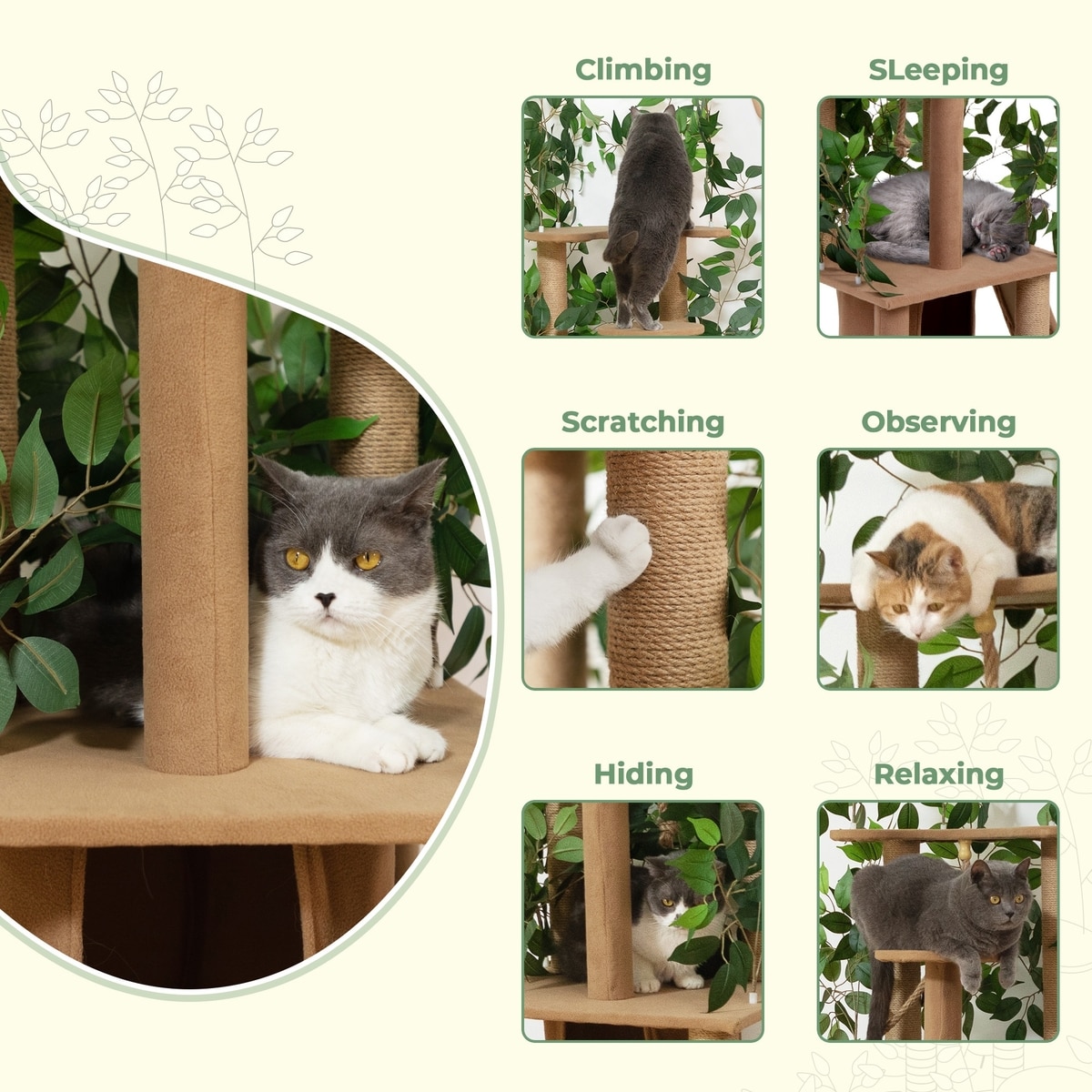 Climbing

SLeeping

Scratching

Observing

Hiding

Relaxing