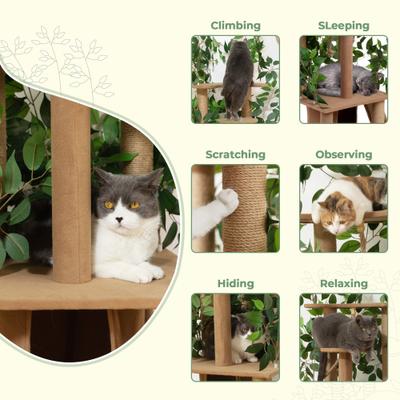 Climbing

SLeeping

Scratching

Observing

Hiding

Relaxing