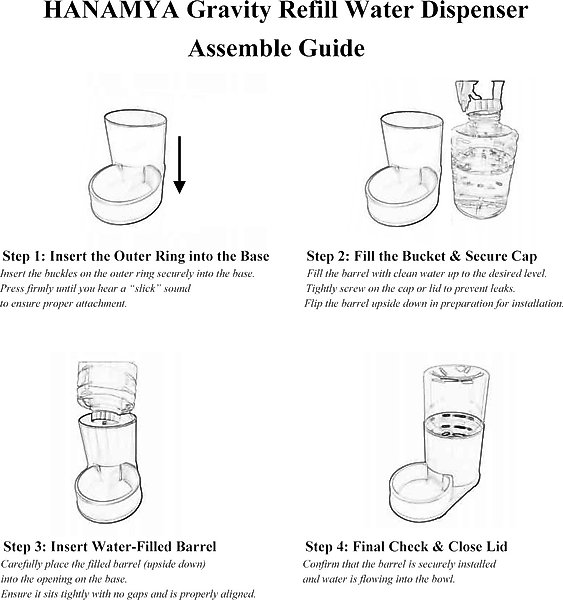 HANAMYA Gravity Refill Water Dispenser
Assemble Guide

Step 1: Insert the Outer Ring into the Base
Insert the buckles on the outer ring securely into the base.
Press firmly until you hear a "slick" sound
to ensure proper attachment.

Step 2: Fill the Bucket & Secure Cap
Fill the barrel with clean water up to the desired level.
Tightly screw on the cap or lid to prevent leaks.
Flip the barrel upside down in preparation for installation.

Step 3: Insert Water-Filled Barrel
Carefully place the filled barrel (upside down)
into the opening on the base.
Ensure it sits tightly with no gaps and is properly aligned.

Step 4: Final Check & Close Lid
Confirm that the barrel is securely installed
and water is flowing into the bowl.