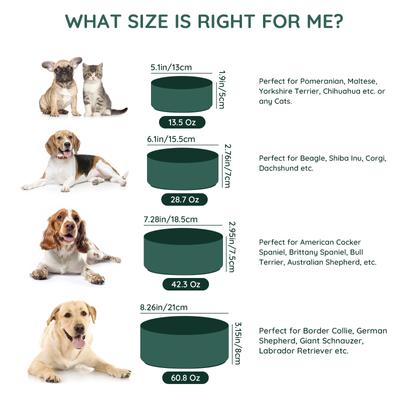 WHAT SIZE IS RIGHT FOR ME?

5.1in/13cm
1.9in/5cm
13.5 Oz
Perfect for Pomeranian, Maltese, Yorkshire Terrier, Chihuahua etc. or any Cats.

6.1in/15.5cm
2.76in/7cm
28.7 Oz
Perfect for Beagle, Shiba Inu, Corgi, Dachshund etc.

7.28in/18.5cm
2.95in/7.5cm
42.3 Oz
Perfect for American Cocker Spaniel, Brittany Spaniel, Bull Terrier, Australian Shepherd, etc.

8.26in/21cm
3.15in/8cm
60.8 Oz
Perfect for Border Collie, German Shepherd, Giant Schnauzer, Labrador Retriever etc.