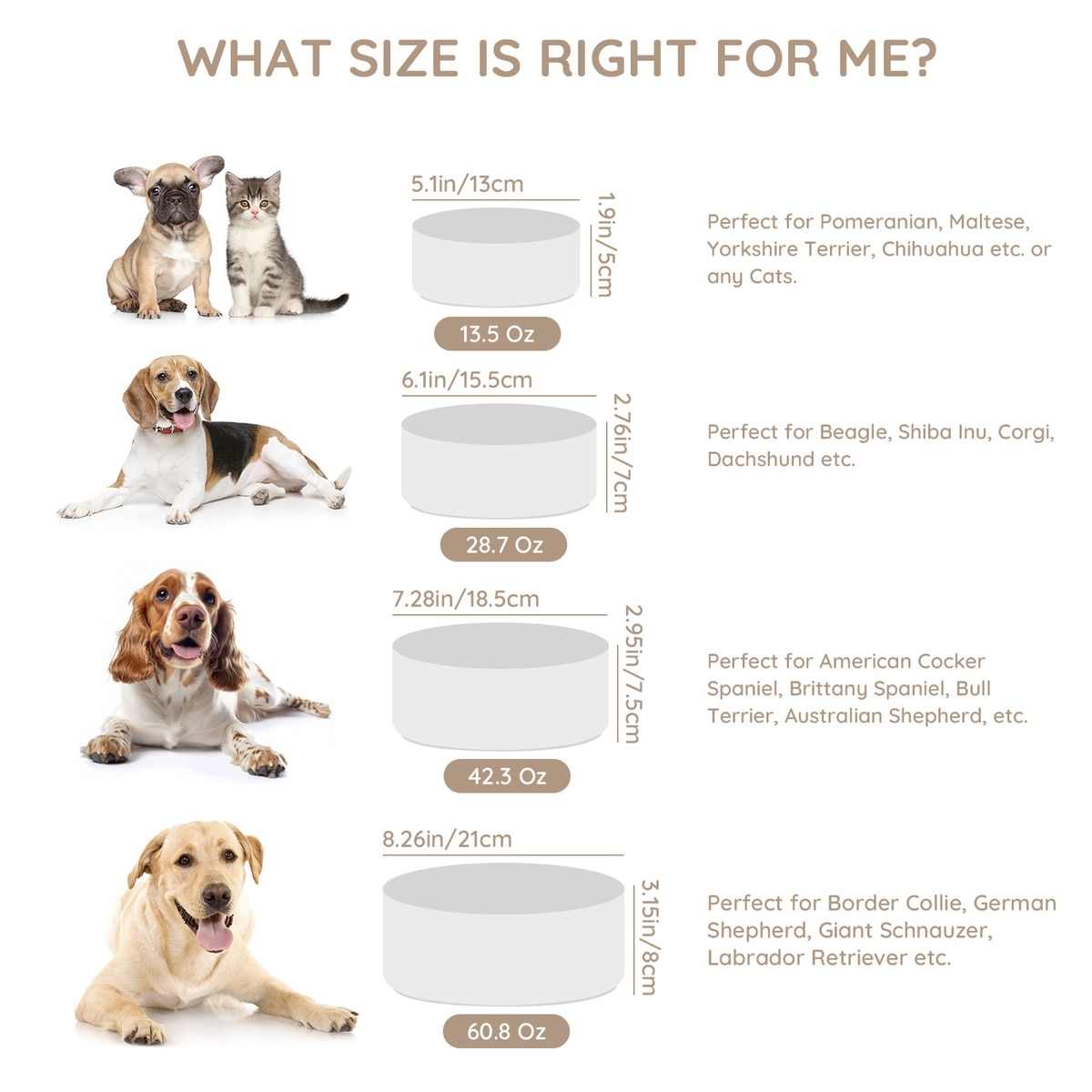 WHAT SIZE IS RIGHT FOR ME?

5.1in/13cm
1.9in/5cm
13.5 Oz

Perfect for Pomeranian, Maltese, Yorkshire Terrier, Chihuahua etc. or any Cats.

6.1in/15.5cm
2.76in/7cm
28.7 Oz

Perfect for Beagle, Shiba Inu, Corgi, Dachshund etc.

7.28in/18.5cm
2.95in/7.5cm
42.3 Oz

Perfect for American Cocker Spaniel, Brittany Spaniel, Bull Terrier, Australian Shepherd, etc.

8.26in/21cm
3.15in/8cm
60.8 Oz

Perfect for Border Collie, German Shepherd, Giant Schnauzer, Labrador Retriever etc.