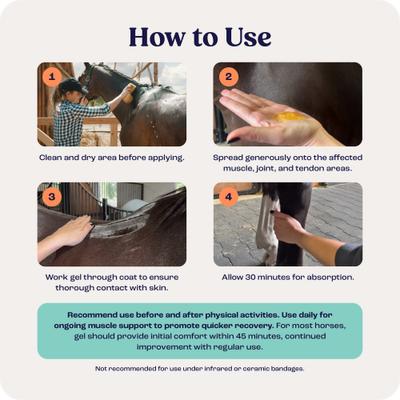 How to Use

1

Clean and dry area before applying.

2

Spread generously onto the affected muscle, joint, and tendon areas.

3

Work gel through coat to ensure thorough contact with skin.

4

Allow 30 minutes for absorption.

Recommend use before and after physical activities. Use daily for ongoing muscle support to promote quicker recovery. For most horses, gel should provide initial comfort within 45 minutes, continued improvement with regular use.

Not recommended for use under infrared or ceramic bandages.