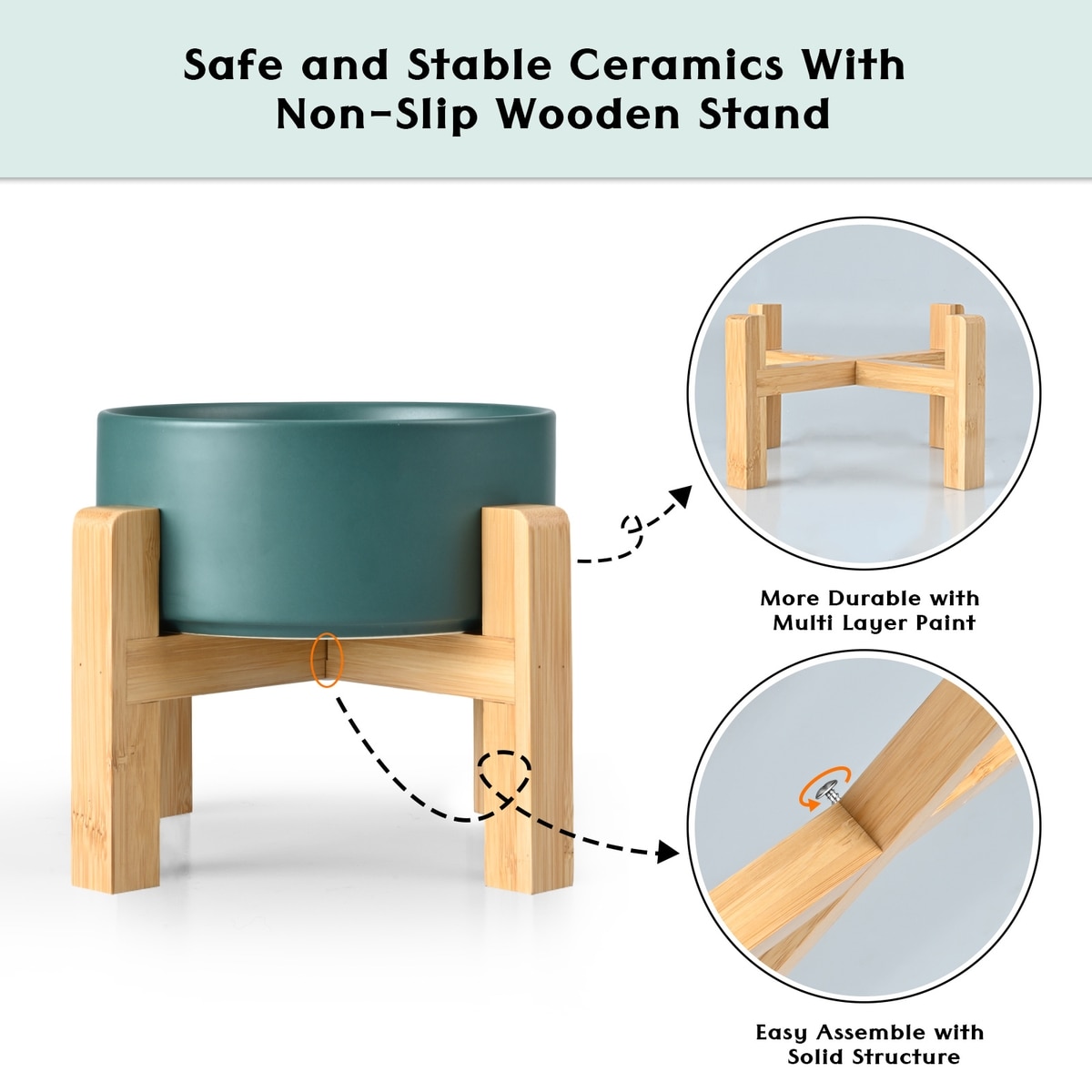 Safe and Stable Ceramics With Non-Slip Wooden Stand

More Durable with Multi Layer Paint

Easy Assemble with Solid Structure