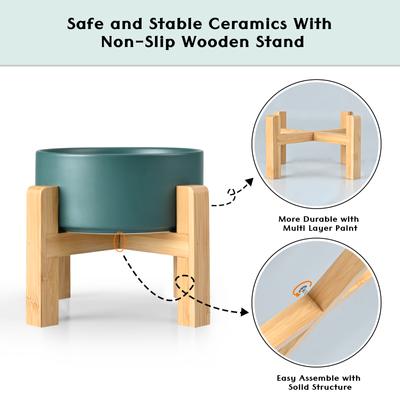 Safe and Stable Ceramics With Non-Slip Wooden Stand

More Durable with Multi Layer Paint

Easy Assemble with Solid Structure