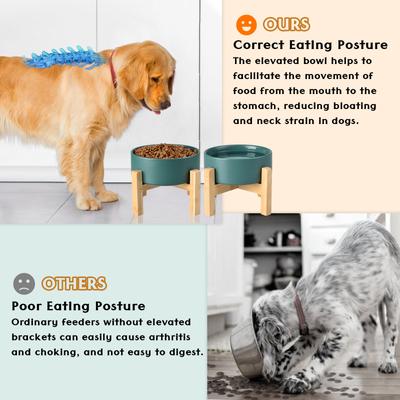 OURS

Correct Eating Posture

The elevated bowl helps to facilitate the movement of food from the mouth to the stomach, reducing bloating and neck strain in dogs.

OTHERS

Poor Eating Posture

Ordinary feeders without elevated brackets can easily cause arthritis and choking, and not easy to digest.