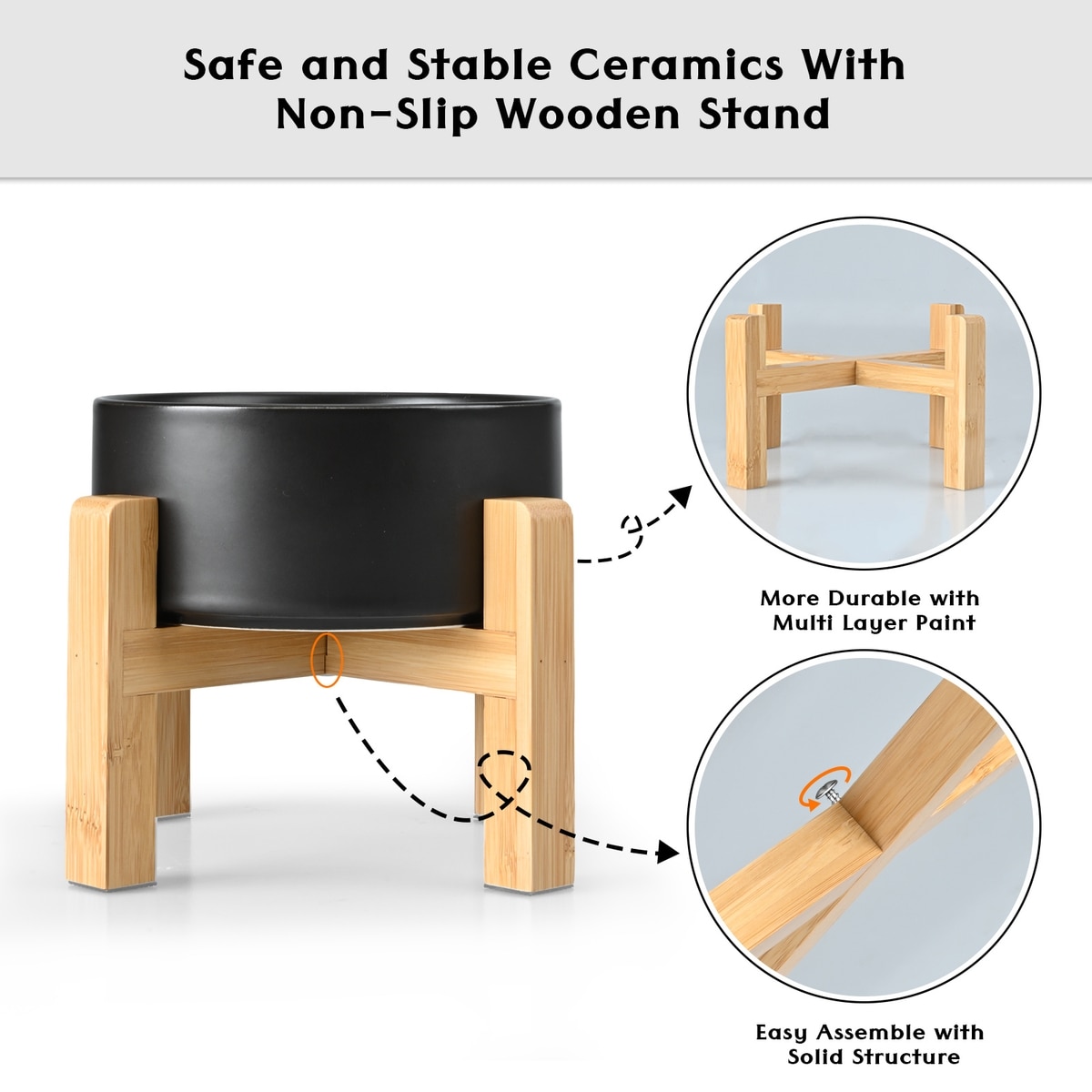 Safe and Stable Ceramics With Non-Slip Wooden Stand

More Durable with Multi Layer Paint

Easy Assemble with Solid Structure