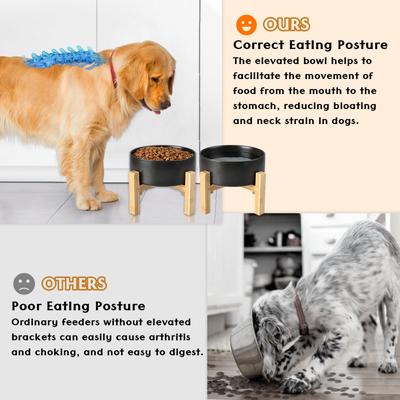 OURS

Correct Eating Posture

The elevated bowl helps to facilitate the movement of food from the mouth to the stomach, reducing bloating and neck strain in dogs.

OTHERS

Poor Eating Posture

Ordinary feeders without elevated brackets can easily cause arthritis and choking, and not easy to digest.