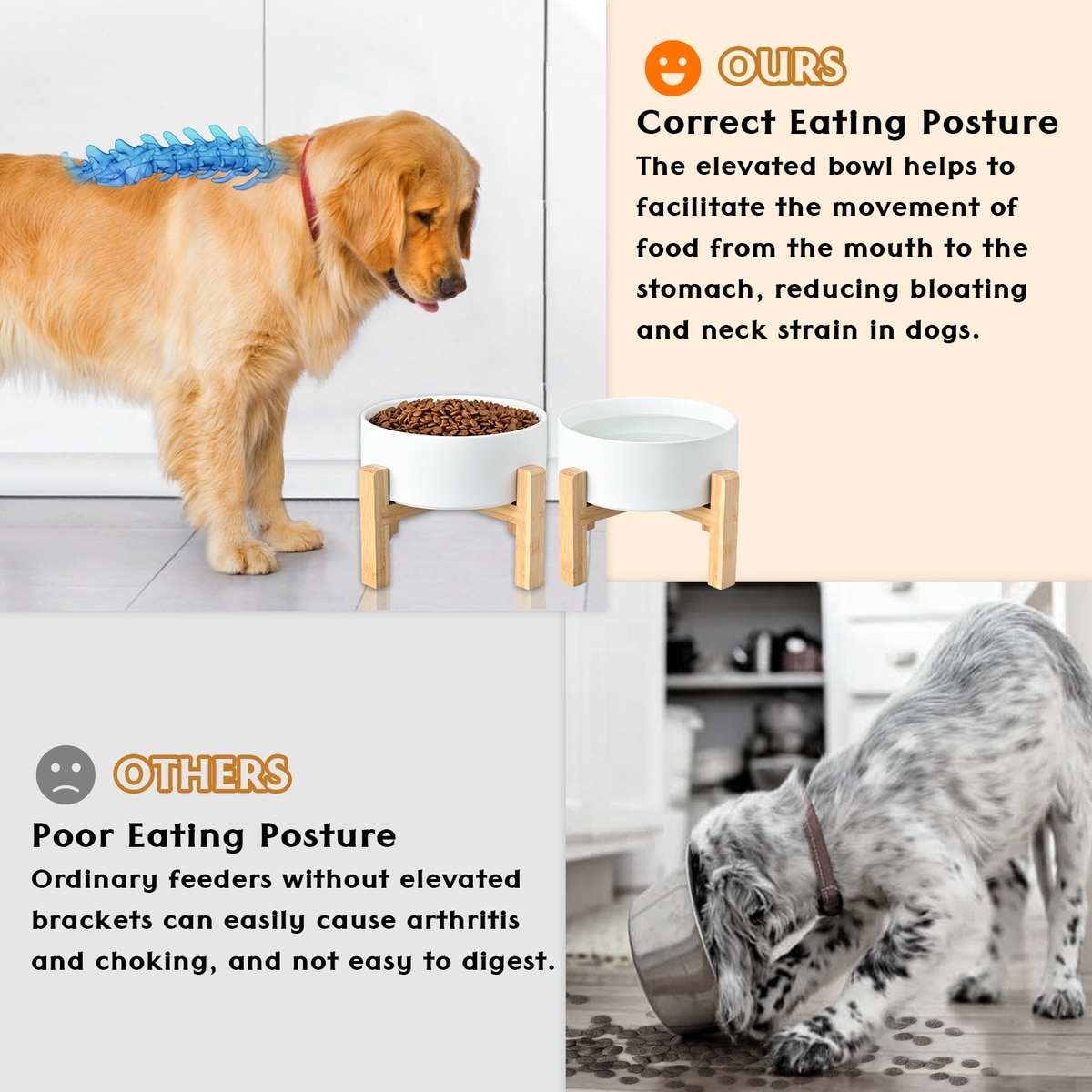 OURS

Correct Eating Posture

The elevated bowl helps to facilitate the movement of food from the mouth to the stomach, reducing bloating and neck strain in dogs.

OTHERS

Poor Eating Posture

Ordinary feeders without elevated brackets can easily cause arthritis and choking, and not easy to digest.