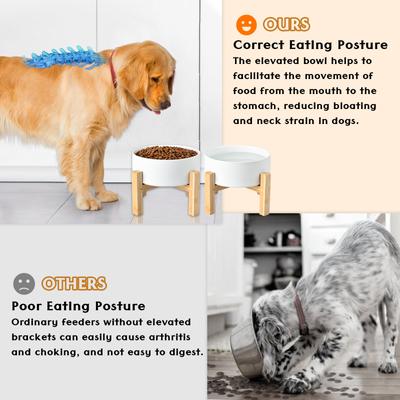 OURS

Correct Eating Posture

The elevated bowl helps to facilitate the movement of food from the mouth to the stomach, reducing bloating and neck strain in dogs.

OTHERS

Poor Eating Posture

Ordinary feeders without elevated brackets can easily cause arthritis and choking, and not easy to digest.