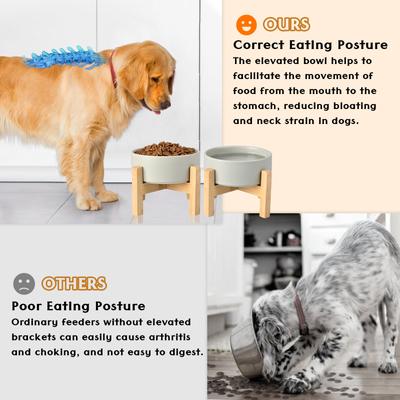 OURS

Correct Eating Posture

The elevated bowl helps to facilitate the movement of food from the mouth to the stomach, reducing bloating and neck strain in dogs.

OTHERS

Poor Eating Posture

Ordinary feeders without elevated brackets can easily cause arthritis and choking, and not easy to digest.