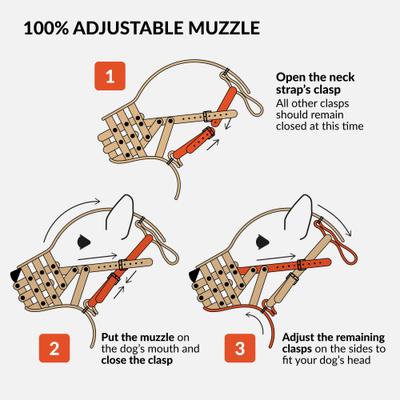 100% ADJUSTABLE MUZZLE

1

Open the neck strap's clasp
All other clasps should remain closed at this time

2

Put the muzzle on the dog's mouth and close the clasp

3

Adjust the remaining clasps on the sides to fit your dog's head