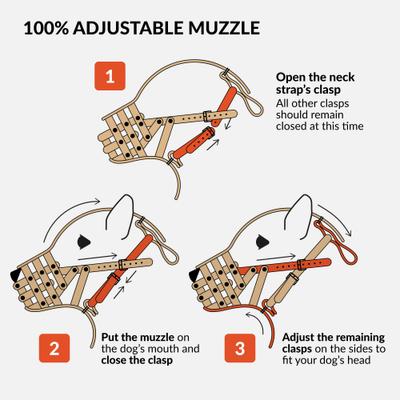 100% ADJUSTABLE MUZZLE

1

Open the neck strap's clasp
All other clasps should remain closed at this time

2

Put the muzzle on the dog's mouth and close the clasp

3

Adjust the remaining clasps on the sides to fit your dog's head