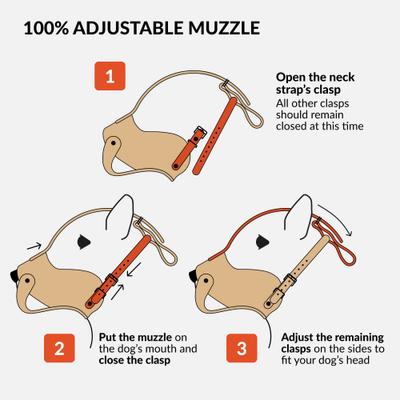 100% ADJUSTABLE MUZZLE

1

Open the neck strap's clasp
All other clasps should remain closed at this time

2

Put the muzzle on the dog's mouth and close the clasp

3

Adjust the remaining clasps on the sides to fit your dog's head