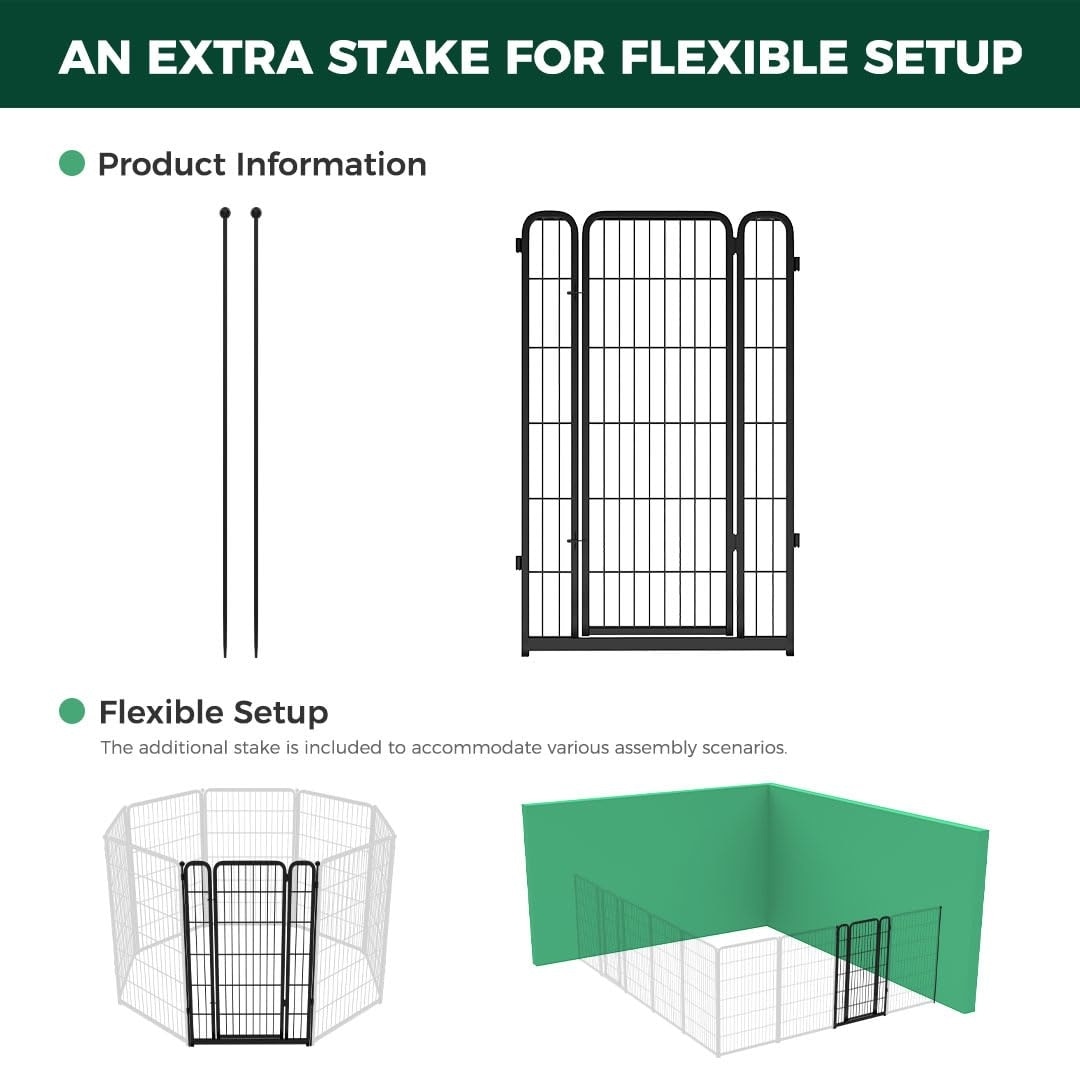 AN EXTRA STAKE FOR FLEXIBLE SETUP

Product Information

Flexible Setup

The additional stake is included to accommodate various assembly scenarios.