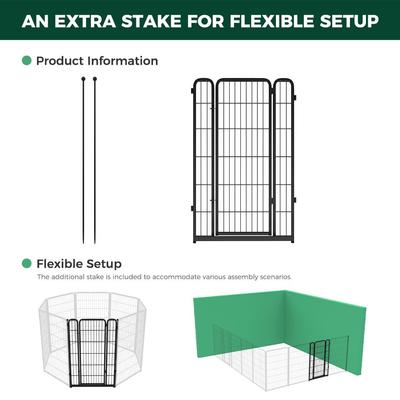 AN EXTRA STAKE FOR FLEXIBLE SETUP

Product Information

Flexible Setup

The additional stake is included to accommodate various assembly scenarios.