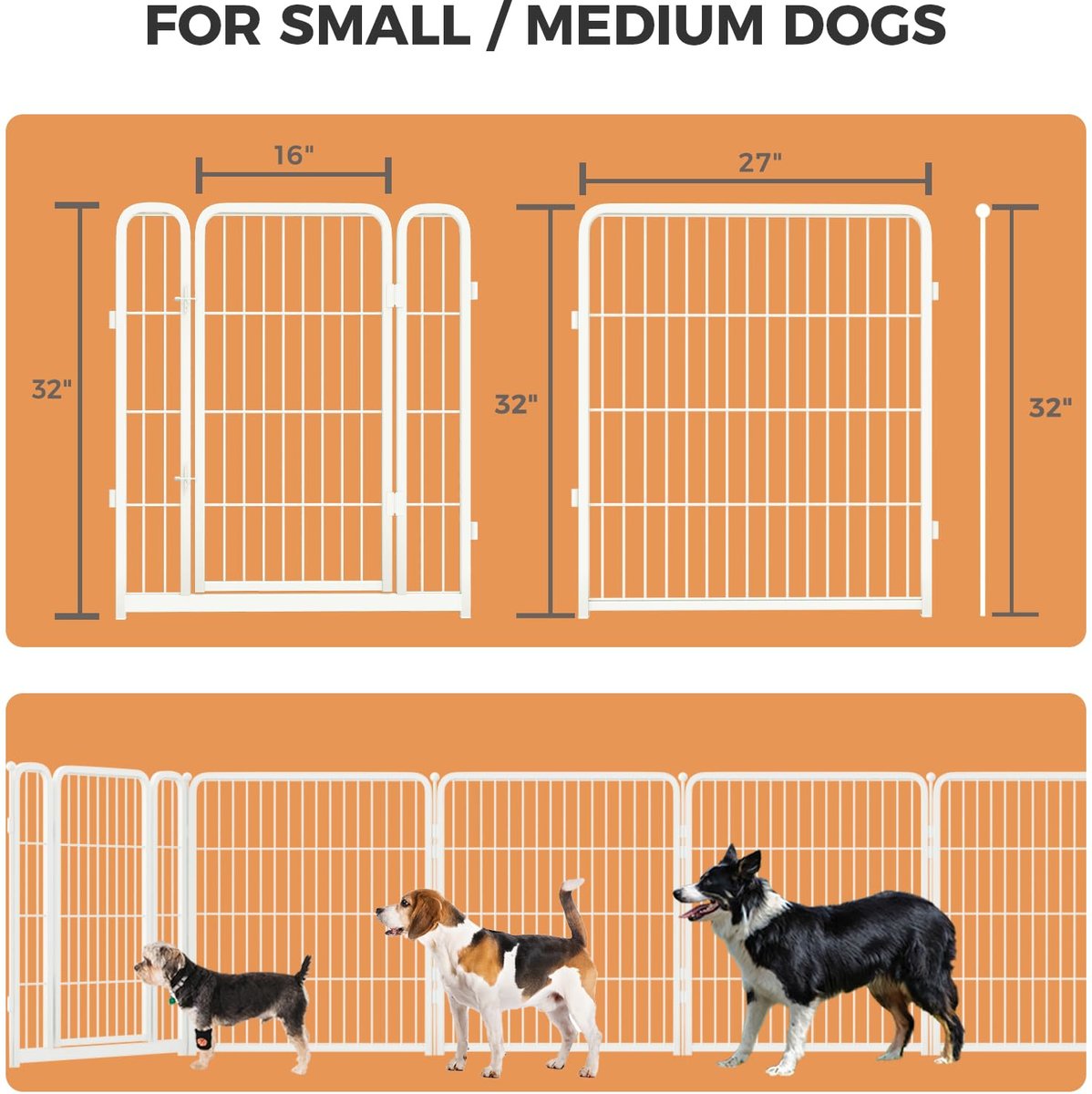 FOR SMALL / MEDIUM DOGS

16"

32"

27"

32"

32"