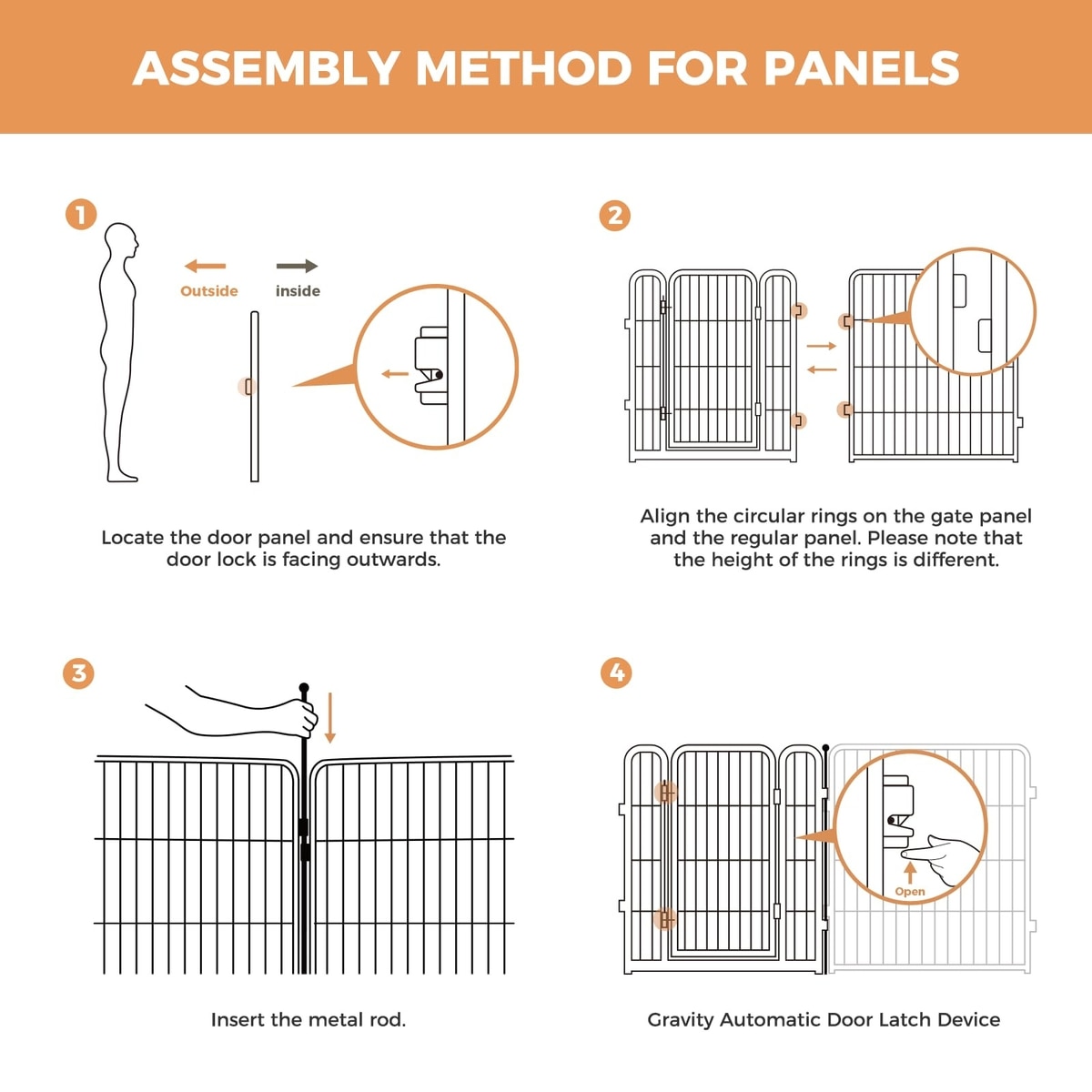 ASSEMBLY METHOD FOR PANELS

1

Outside

inside

Locate the door panel and ensure that the door lock is facing outwards.

2

Align the circular rings on the gate panel and the regular panel. Please note that the height of the rings is different.

3

Insert the metal rod.

4

Open

Gravity Automatic Door Latch Device