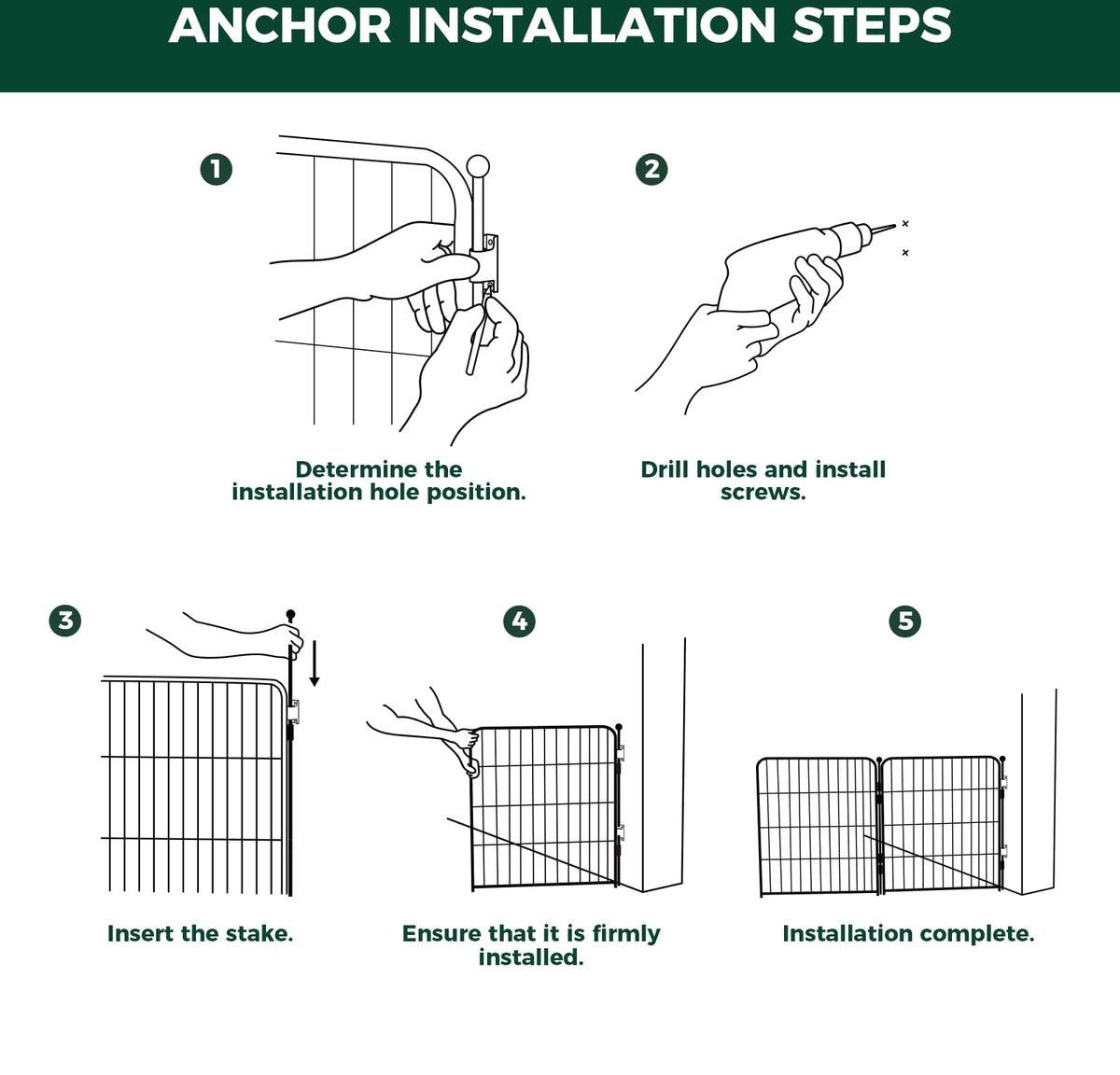 ANCHOR INSTALLATION STEPS

1

Determine the installation hole position.

2

Drill holes and install screws.

3

Insert the stake.

4

Ensure that it is firmly installed.

5

Installation complete.