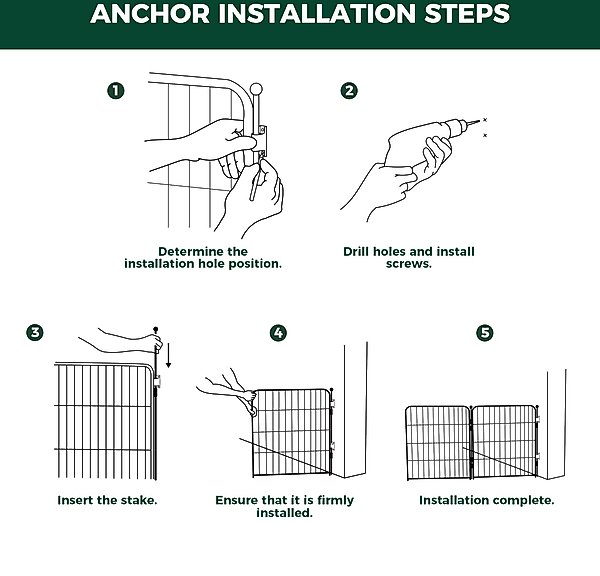 ANCHOR INSTALLATION STEPS

1

Determine the installation hole position.

2

Drill holes and install screws.

3

Insert the stake.

4

Ensure that it is firmly installed.

5

Installation complete.