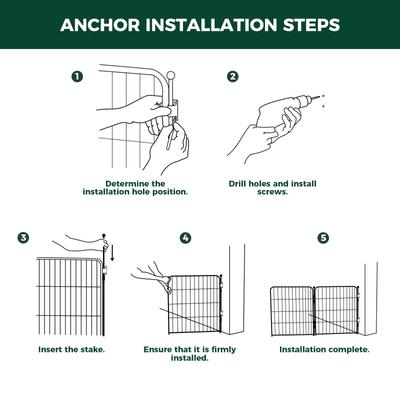 ANCHOR INSTALLATION STEPS

1

Determine the installation hole position.

2

Drill holes and install screws.

3

Insert the stake.

4

Ensure that it is firmly installed.

5

Installation complete.