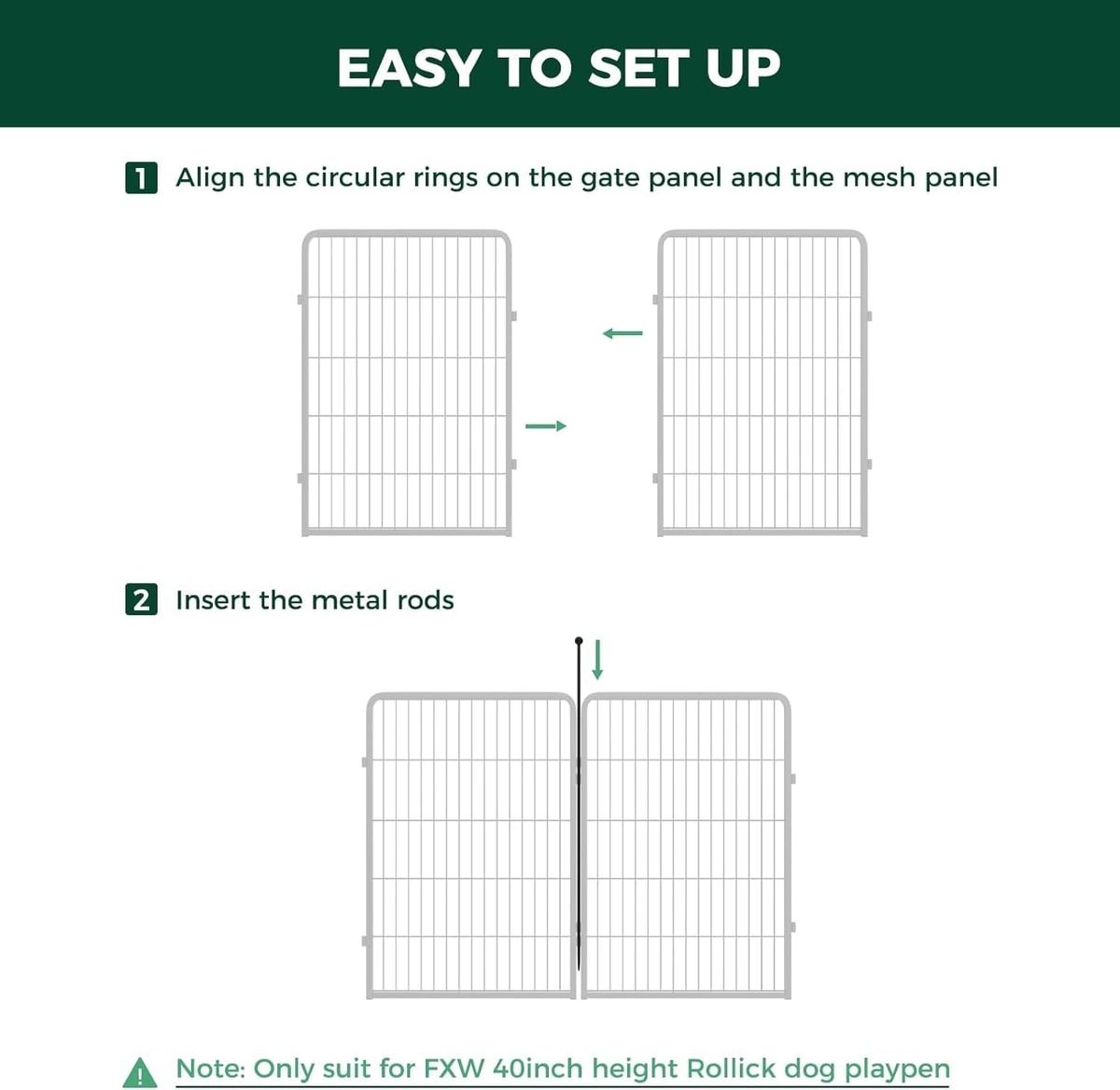 EASY TO SET UP

1 Align the circular rings on the gate panel and the mesh panel

2 Insert the metal rods

Note: Only suit for FXW 40inch height Rollick dog playpen