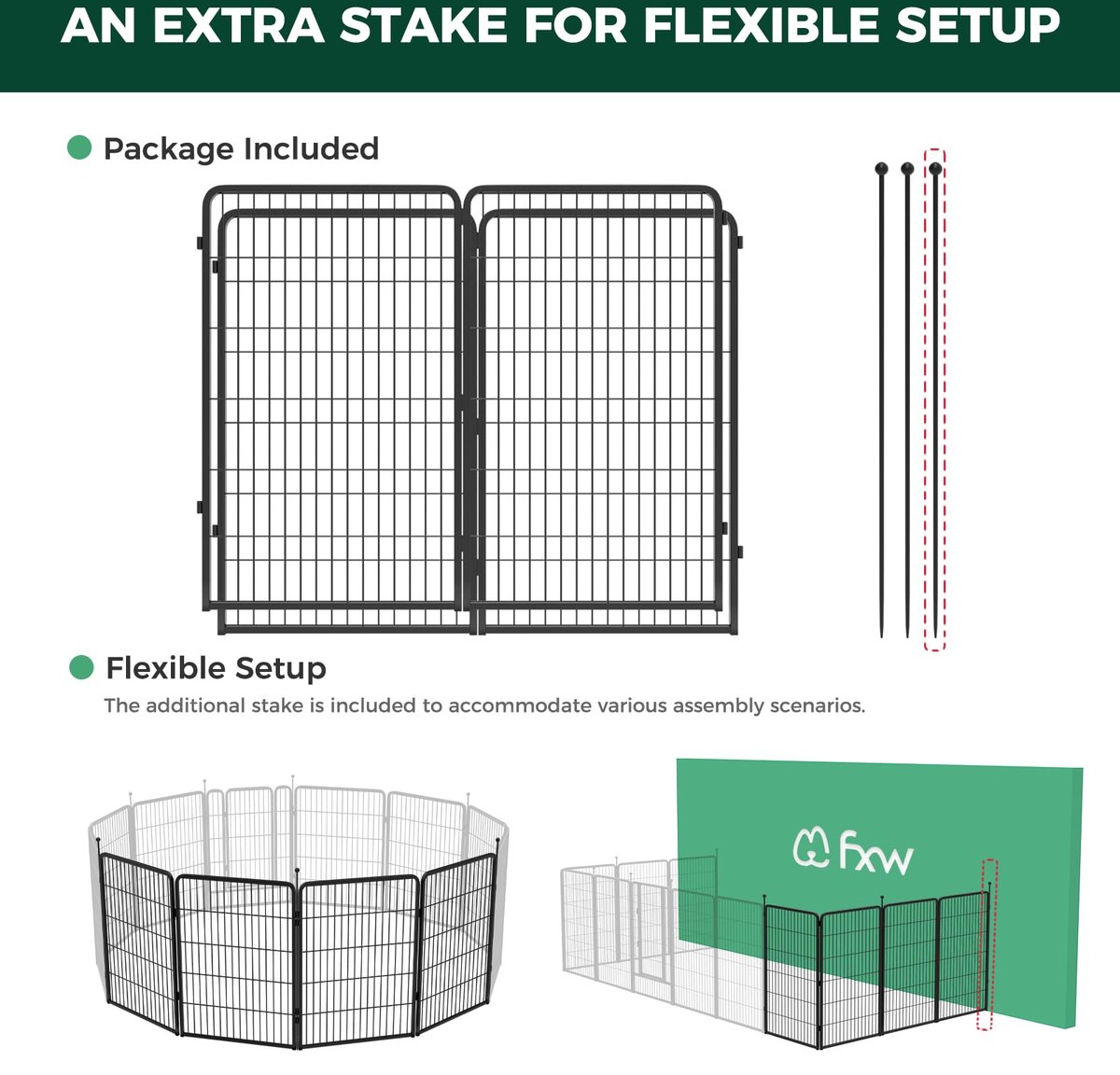 AN EXTRA STAKE FOR FLEXIBLE SETUP

Package Included

Flexible Setup

The additional stake is included to accommodate various assembly scenarios.

fxw