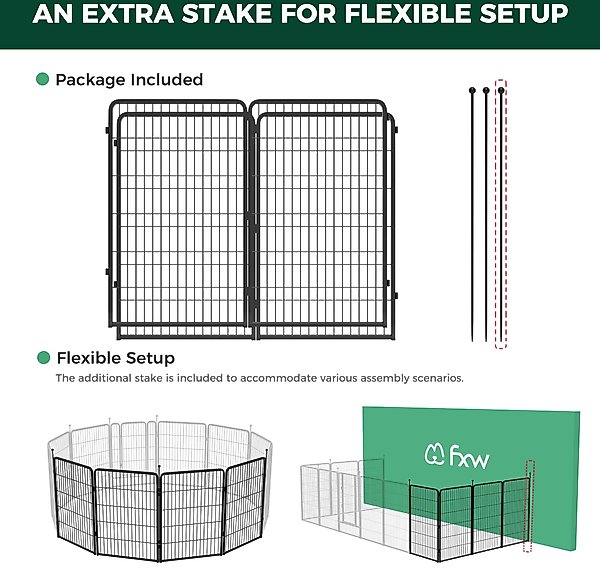 AN EXTRA STAKE FOR FLEXIBLE SETUP

Package Included

Flexible Setup

The additional stake is included to accommodate various assembly scenarios.

fxw