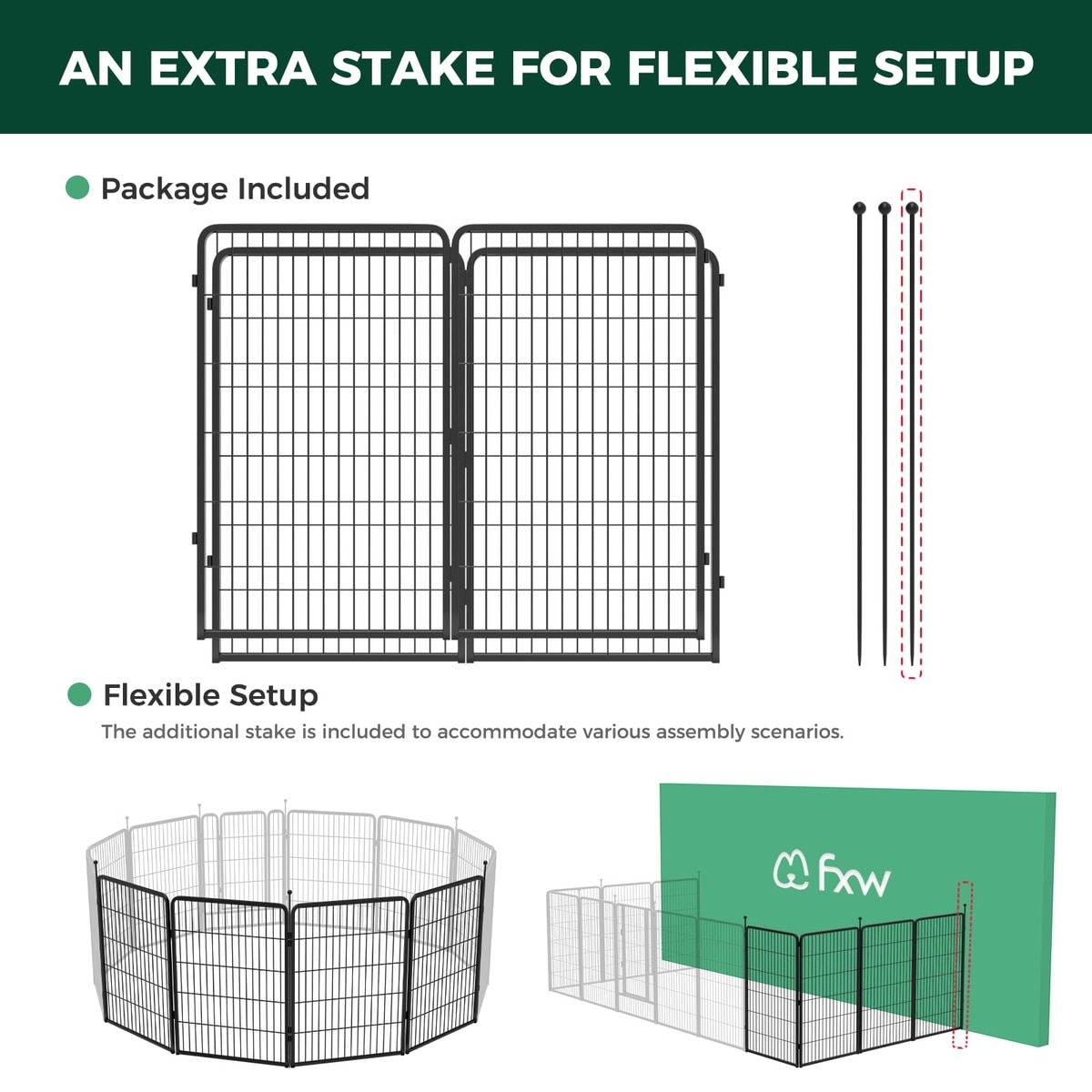 AN EXTRA STAKE FOR FLEXIBLE SETUP

Package Included

Flexible Setup

The additional stake is included to accommodate various assembly scenarios.

fxw