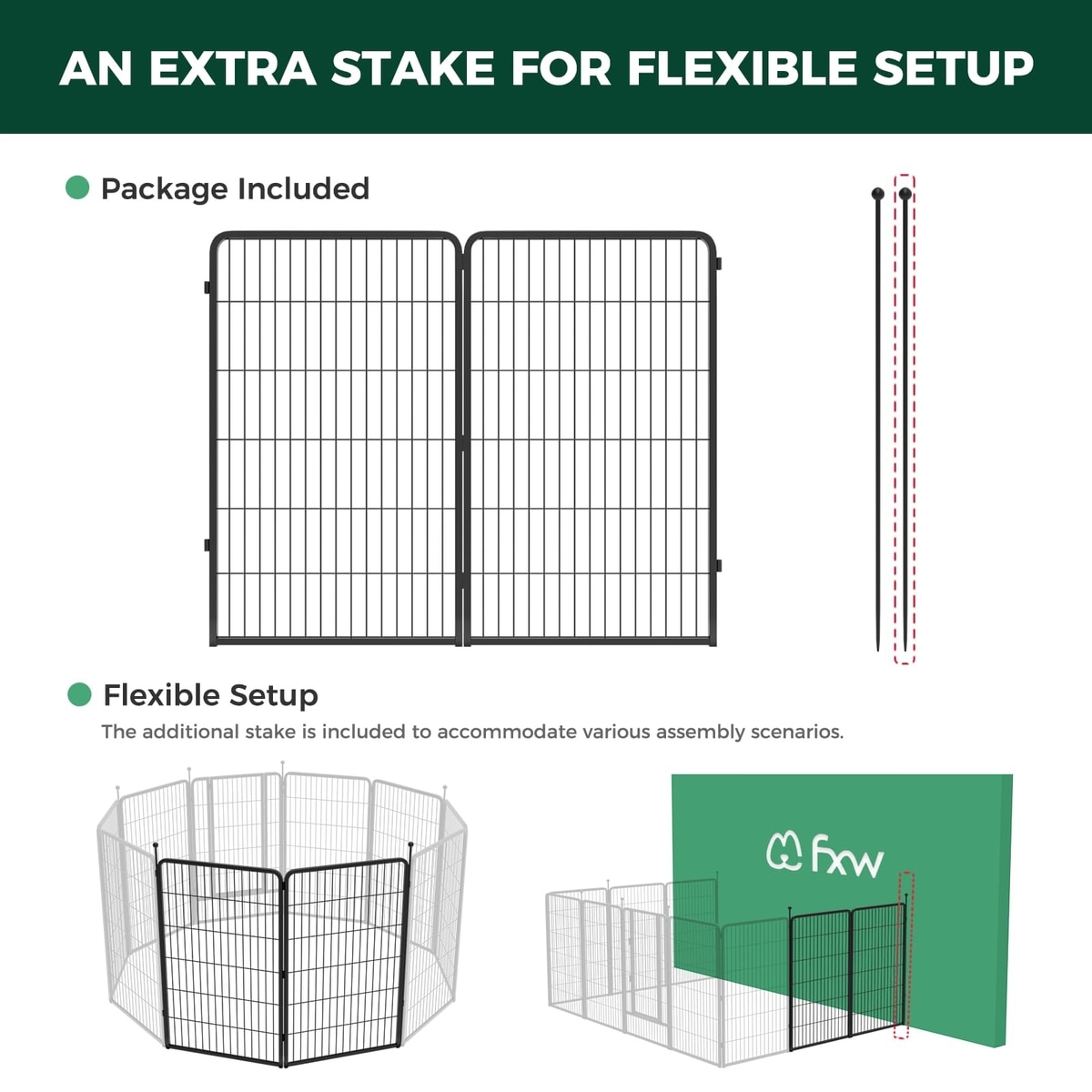 AN EXTRA STAKE FOR FLEXIBLE SETUP

Package Included

Flexible Setup

The additional stake is included to accommodate various assembly scenarios.

fxw