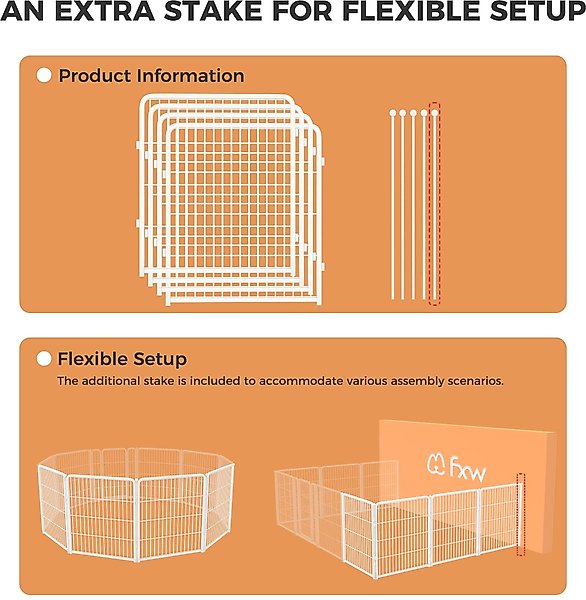 AN EXTRA STAKE FOR FLEXIBLE SETUP

Product Information

Flexible Setup

The additional stake is included to accommodate various assembly scenarios.

fxw