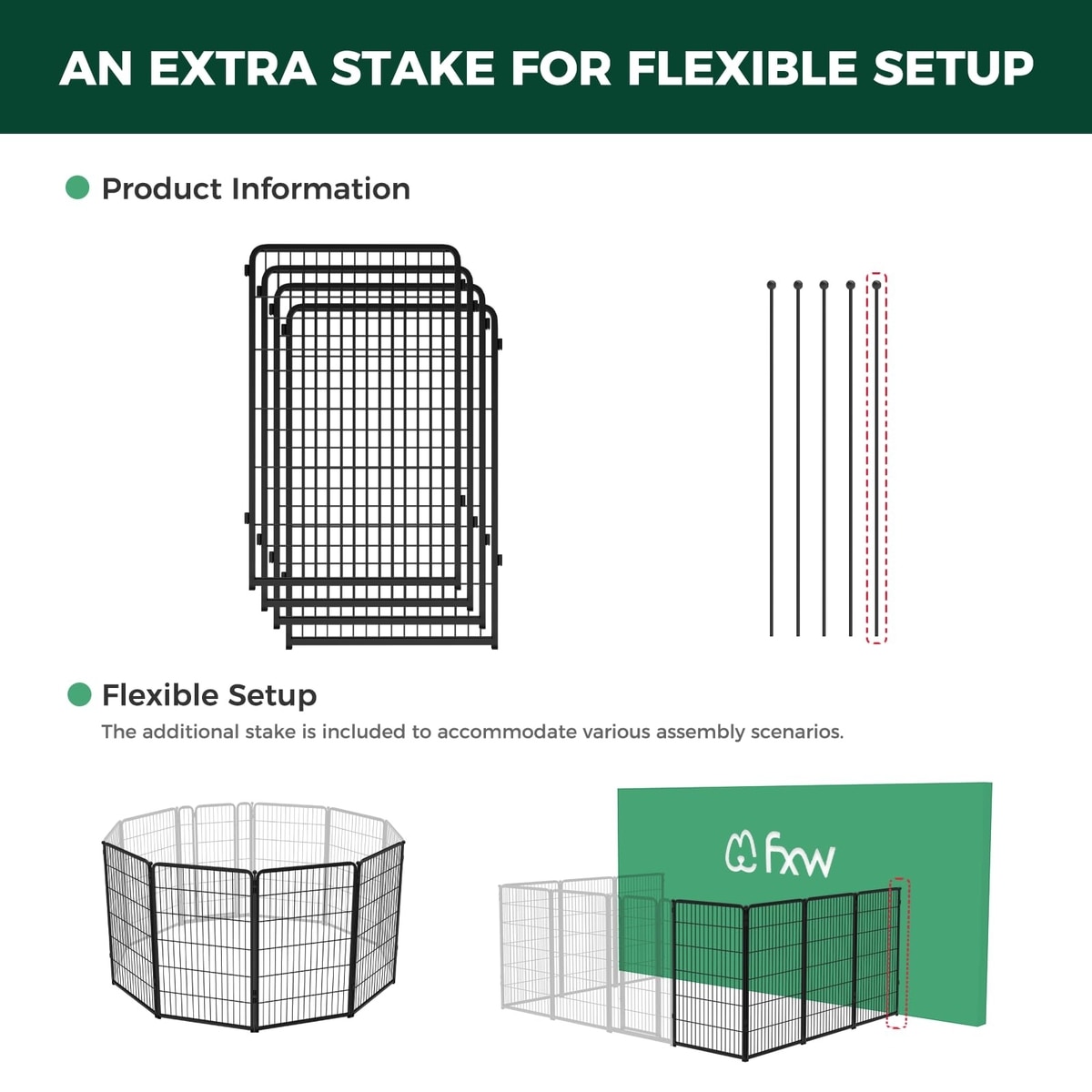 AN EXTRA STAKE FOR FLEXIBLE SETUP

Product Information

Flexible Setup

The additional stake is included to accommodate various assembly scenarios.

fxw